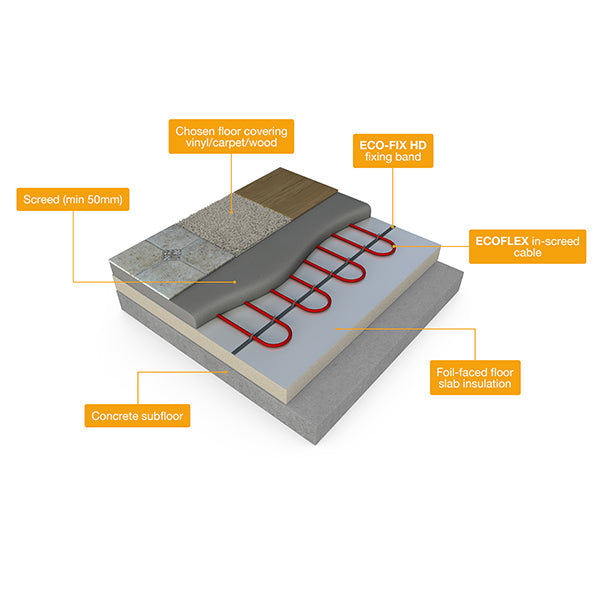 Chosen floor covering vinyl/carpet/wood

ECO-FIX HD fixing band

Screed (min 50mm)

ECOFLEX in-screed cable

Foil-faced floor slab insulation

Concrete subfloor