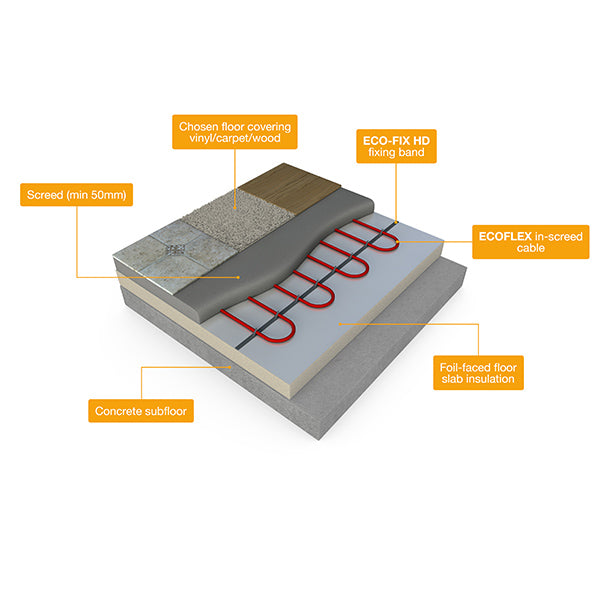 Chosen floor covering vinyl/carpet/wood

ECO-FIX HD fixing band

Screed (min 50mm)

ECOFLEX in-screed cable

Foil-faced floor slab insulation

Concrete subfloor