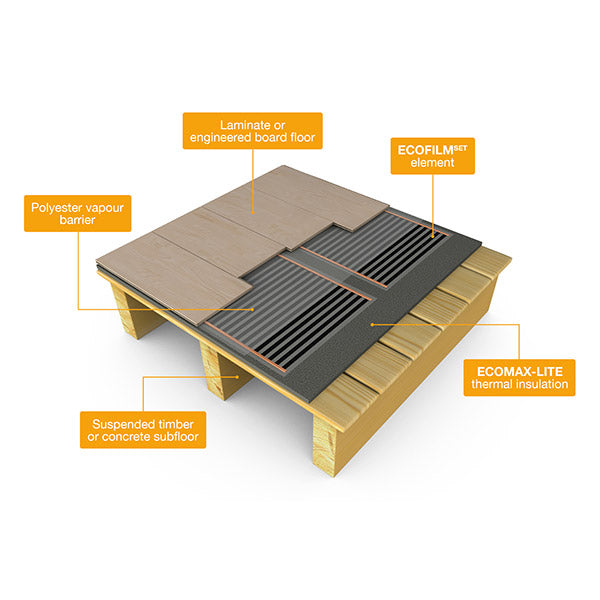 Laminate or engineered board floor

ECOFILM$^{SET}$ element

Polyester vapour barrier

ECOMAX-LITE thermal insulation

Suspended timber or concrete subfloor